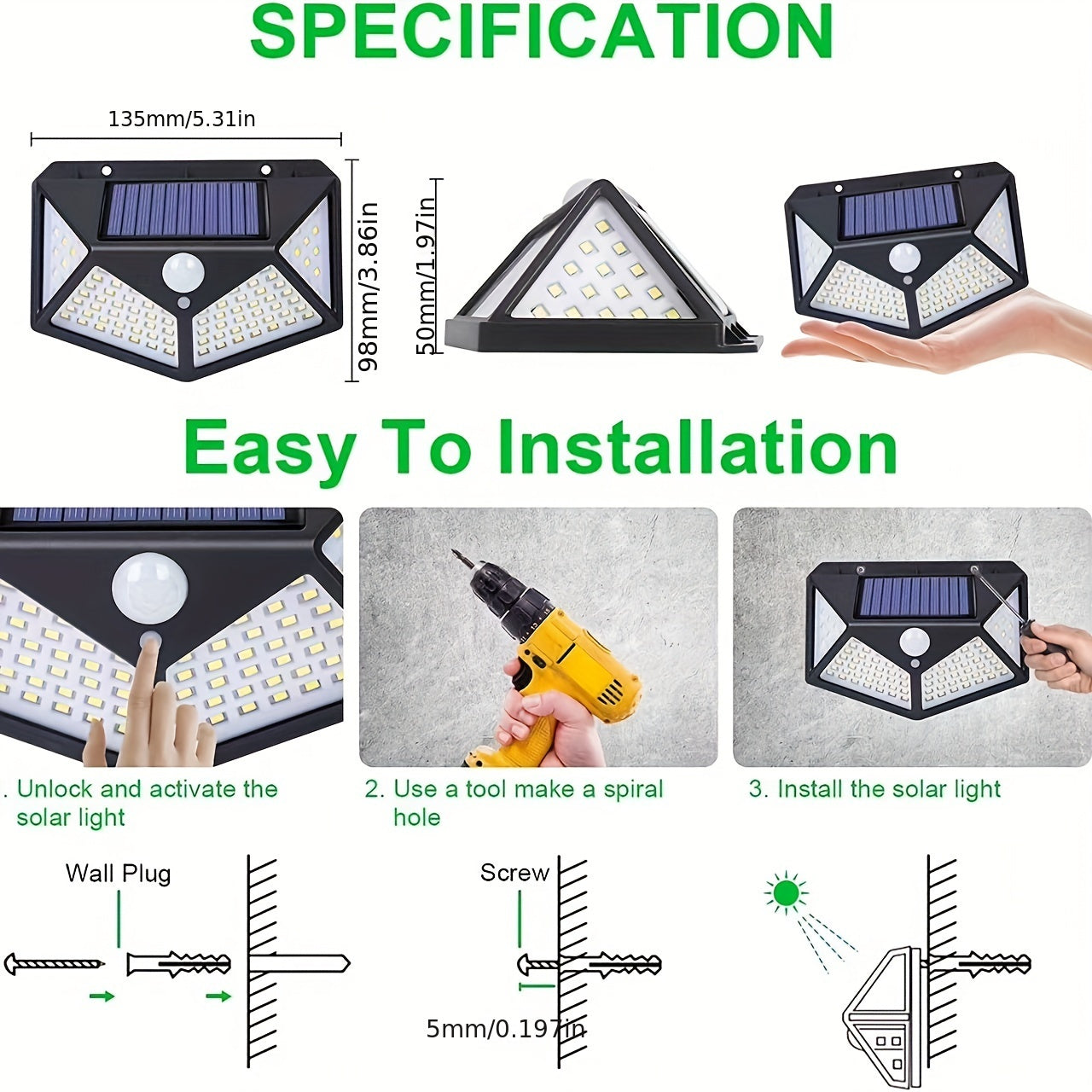 SPECIFICATION

135mm/5.31in

98mm/3.86in

50mm/1.97in

Easy To Installation

. Unlock and activate the solar light

2. Use a tool make a spiral hole

3. Install the solar light

Wall Plug

Screw

5mm/0.197in