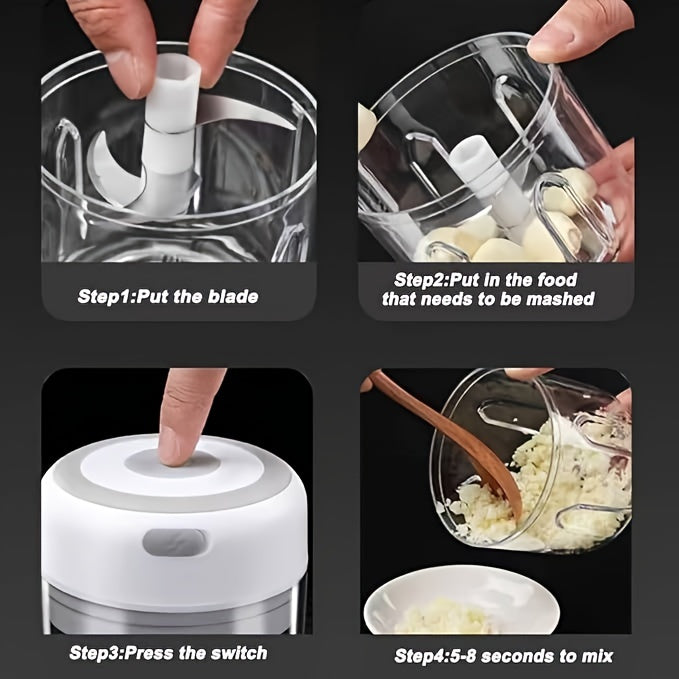 Step1:Put the blade

Step2:Put in the food that needs to be mashed

Step3:Press the switch

Step4:5-8 seconds to mix